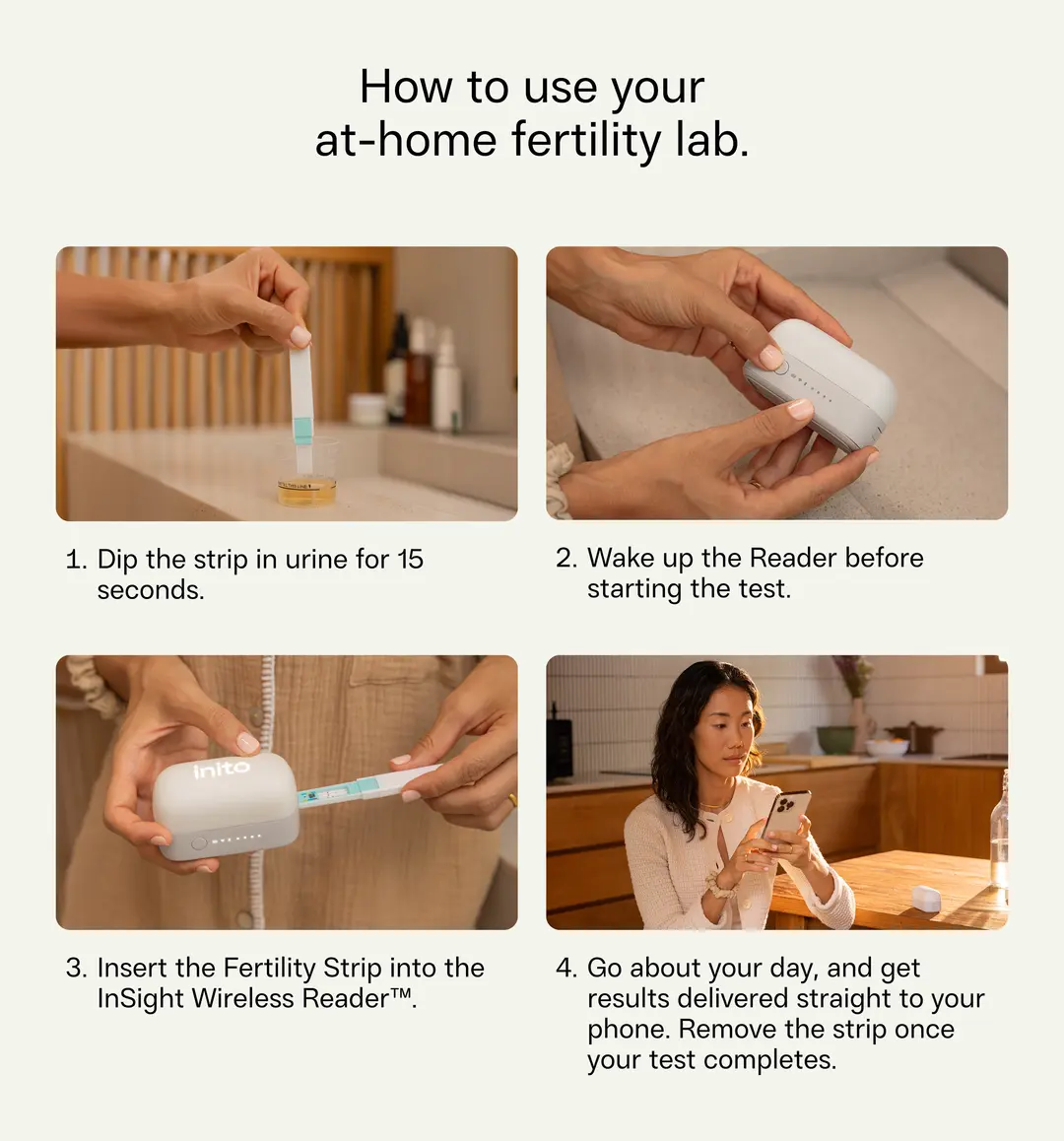 How to use your
at-home fertility lab.

1. Dip the strip in urine for 15 seconds.

2. Wake up the Reader before starting the test.

inito

3. Insert the Fertility Strip into the InSight Wireless Reader™.

4. Go about your day, and get results delivered straight to your phone. Remove the strip once your test completes.